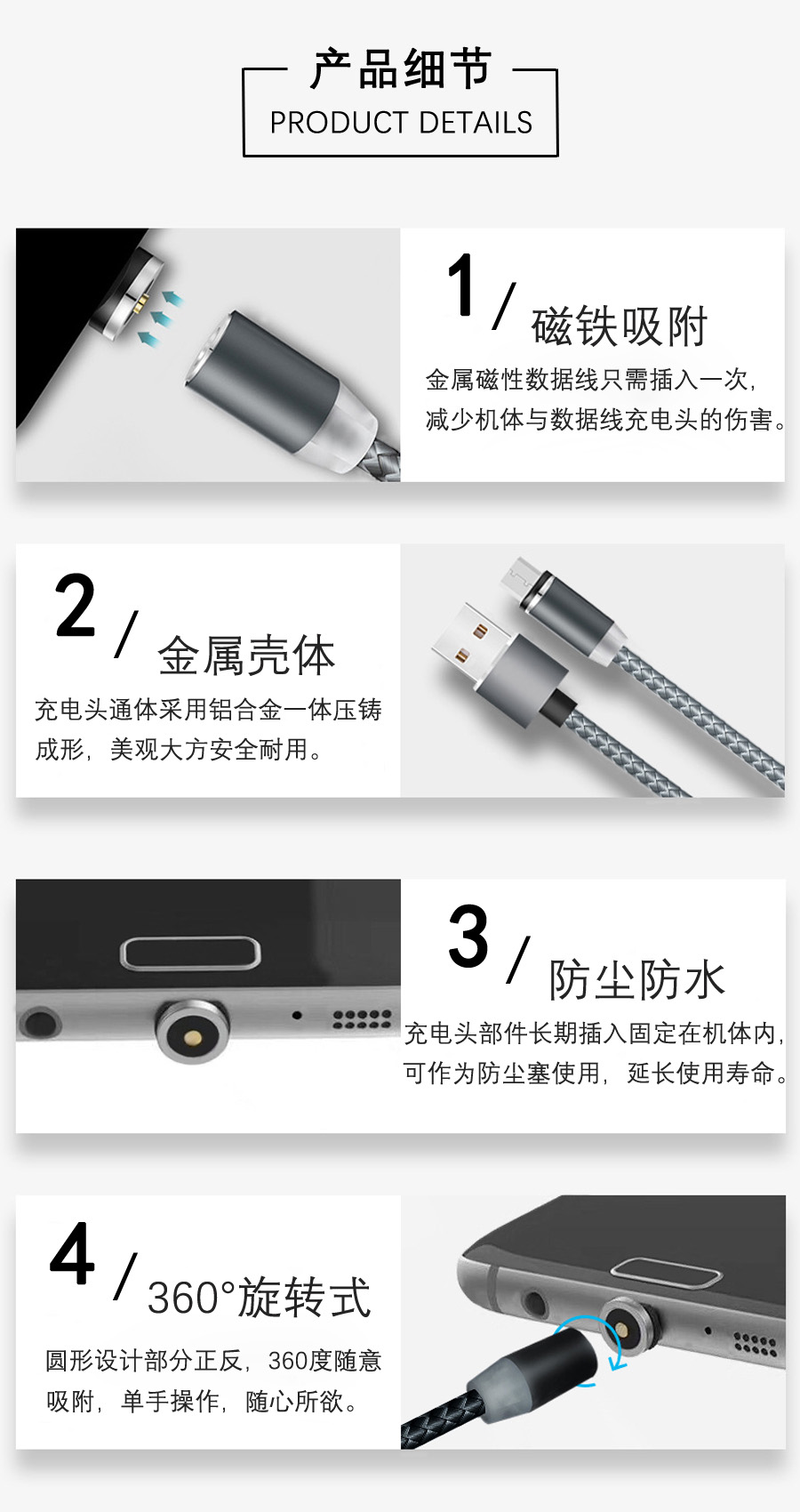 产品细节
PRODUCT DETAILS

1 / 磁铁吸附
金属磁性数据线只需插入一次，减少机体与数据线充电头的伤害。

2 / 金属壳体
充电头通体采用铝合金一体压铸成形，美观大方安全耐用。

3 / 防尘防水
充电头部件长期插入固定在机体内，可作为防尘塞使用，延长使用寿命。

4 / 360°旋转式
圆形设计部分正反，360度随意吸附，单手操作，随心所欲。